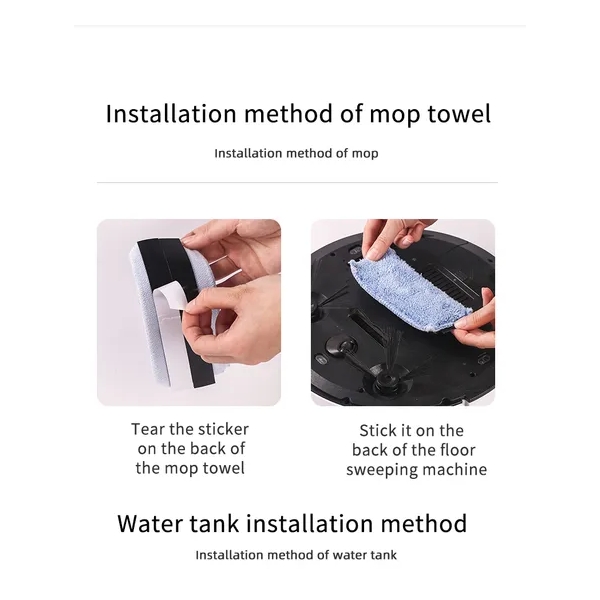 Installation method of mop towel

Installation method of mop

Tear the sticker on the back of the mop towel

Stick it on the back of the floor sweeping machine

Water tank installation method

Installation method of water tank