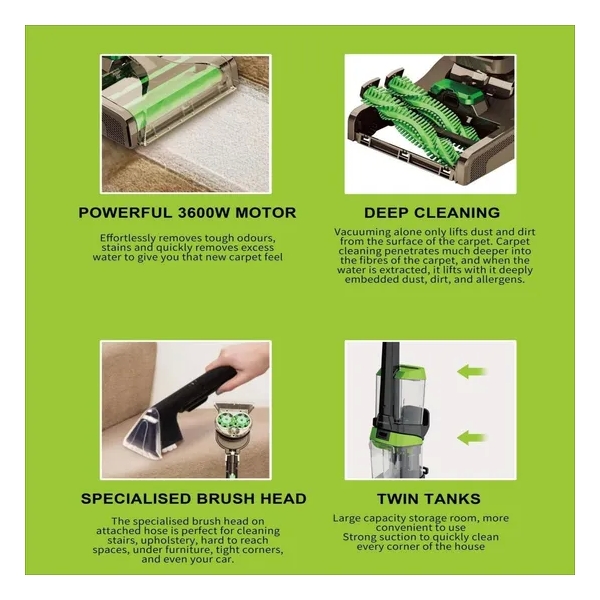 POWERFUL 3600W MOTOR

Effortlessly removes tough odours, stains and quickly removes excess water to give you that new carpet feel

DEEP CLEANING

Vacuuming alone only lifts dust and dirt from the surface of the carpet. Carpet cleaning penetrates much deeper into the fibres of the carpet, and when the water is extracted, it lifts with it deeply embedded dust, dirt, and allergens.

SPECIALISED BRUSH HEAD

The specialised brush head on attached hose is perfect for cleaning stairs, upholstery, hard to reach spaces, under furniture, tight corners, and even your car.

TWIN TANKS

Large capacity storage room, more convenient to use
Strong suction to quickly clean every corner of the house