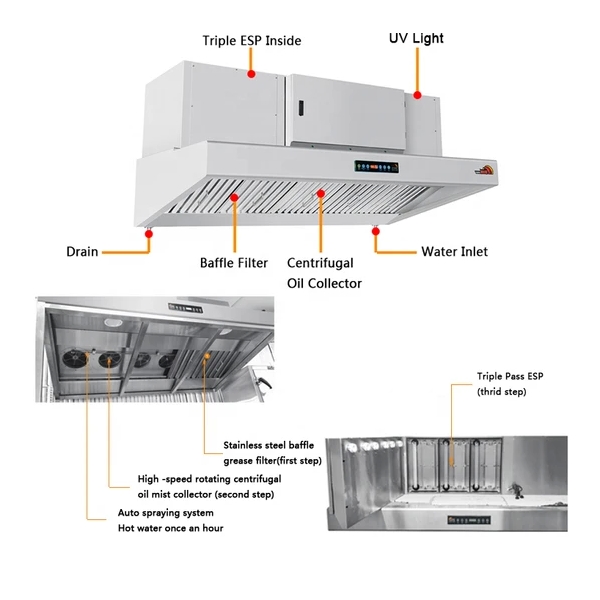 Triple ESP Inside

UV Light

Drain

Baffle Filter

Centrifugal
Oil Collector

Water Inlet

Triple Pass ESP
(thrid step)

Stainless steel baffle
grease filter(first step)

High -speed rotating centrifugal
oil mist collector (second step)

Auto spraying system
Hot water once an hour