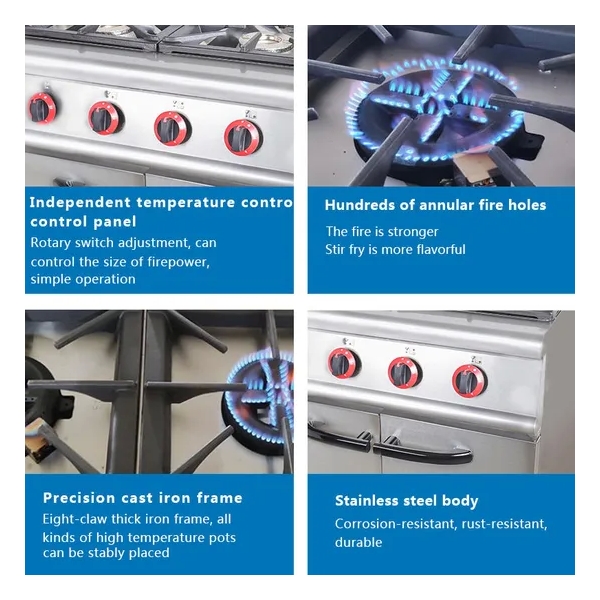 Independent temperature contro control panel

Rotary switch adjustment, can control the size of firepower, simple operation

Hundreds of annular fire holes

The fire is stronger
Stir fry is more flavorful

Precision cast iron frame

Eight-claw thick iron frame, all kinds of high temperature pots can be stably placed

Stainless steel body

Corrosion-resistant, rust-resistant, durable