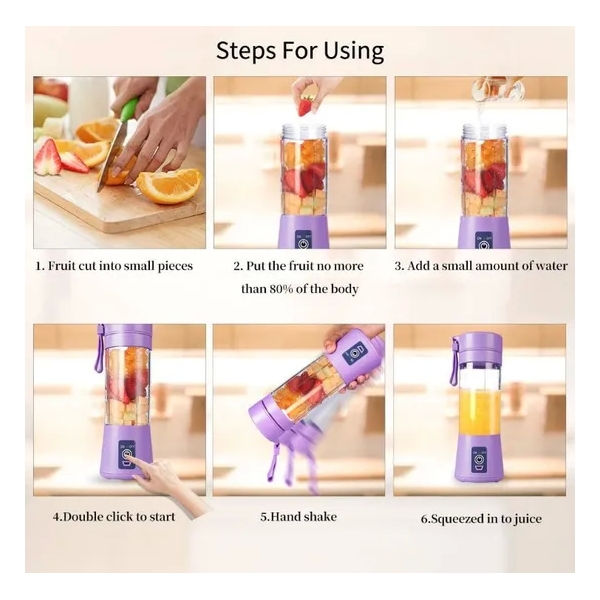 Steps For Using

1. Fruit cut into small pieces

2. Put the fruit no more than 80% of the body

3. Add a small amount of water

4.Double click to start

5.Hand shake

6.Squeezed in to juice