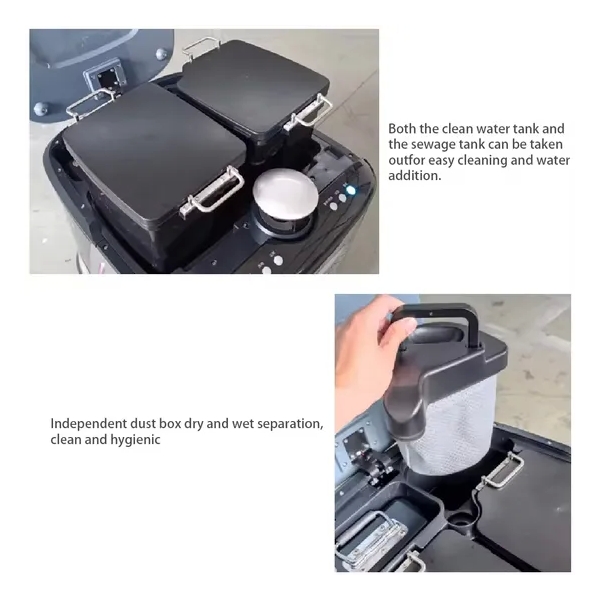 Both the clean water tank and the sewage tank can be taken outfor easy cleaning and water addition.

Independent dust box dry and wet separation, clean and hygienic