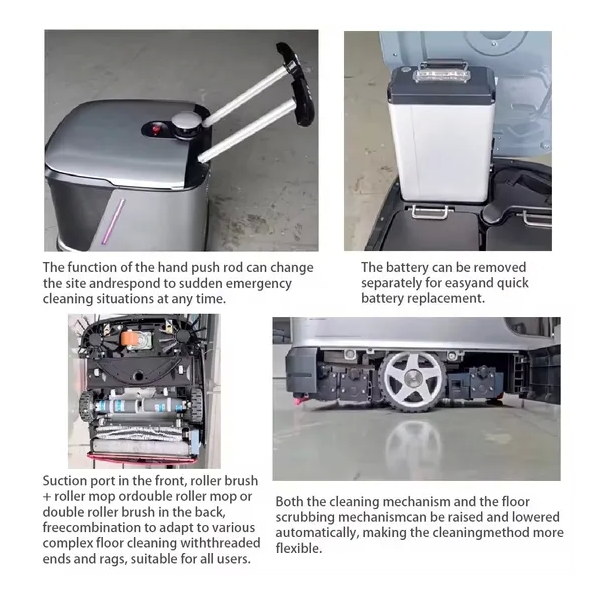 The function of the hand push rod can change the site andrespond to sudden emergency cleaning situations at any time.

The battery can be removed separately for easyand quick battery replacement.

Suction port in the front, roller brush + roller mop ordouble roller mop or double roller brush in the back, freecombination to adapt to various complex floor cleaning withthreaded ends and rags, suitable for all users.

Both the cleaning mechanism and the floor scrubbing mechanismcan be raised and lowered automatically, making the cleaningmethod more flexible.