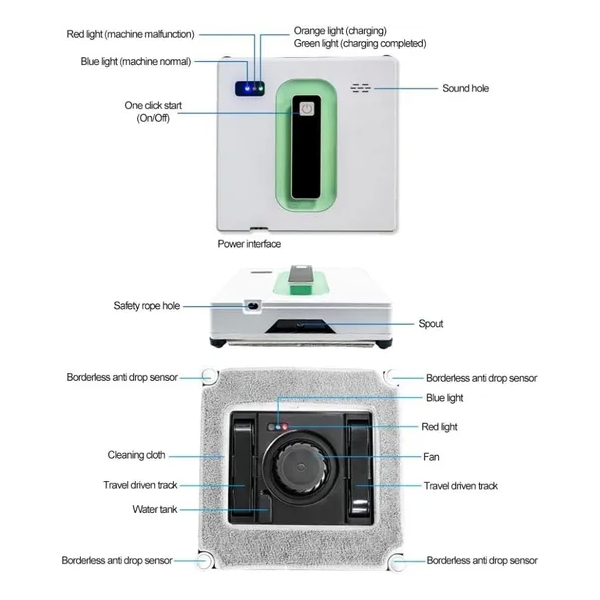 Red light (machine malfunction)

Orange light (charging)
Green light (charging completed)

Blue light (machine normal)

Sound hole

One click start
(On/Off)

Power interface

Safety rope hole

Spout

Borderless anti drop sensor

Borderless anti drop sensor

Blue light

Red light

Cleaning cloth

Fan

Travel driven track

Travel driven track

Water tank

Borderless anti drop sensor

Borderless anti drop sensor