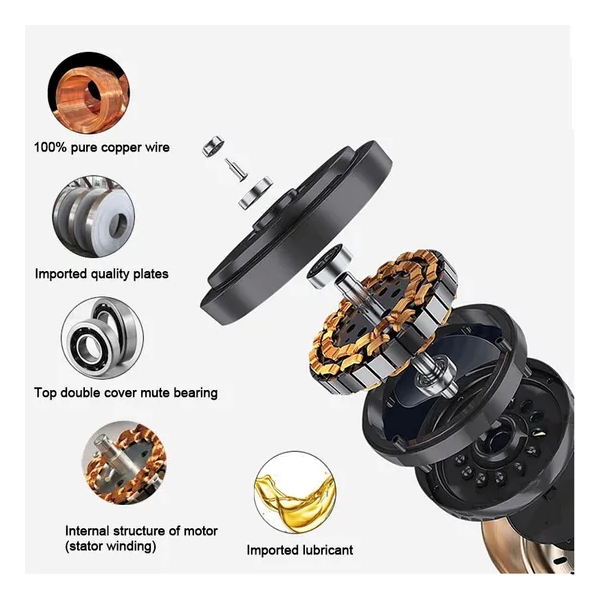 100% pure copper wire

Imported quality plates

Top double cover mute bearing

Internal structure of motor (stator winding)

Imported lubricant