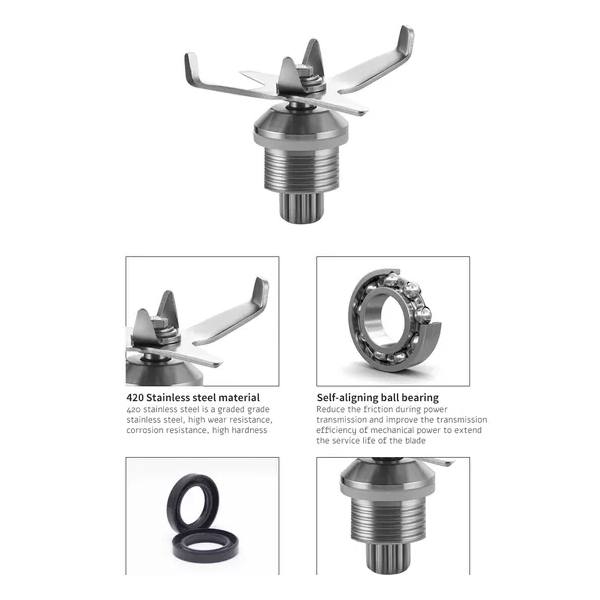 420 Stainless steel material
420 stainless steel is a graded grade stainless steel, high wear resistance, corrosion resistance, high hardness

Self-aligning ball bearing
Reduce the friction during power transmission and improve the transmission efficiency of mechanical power to extend the service life of the blade